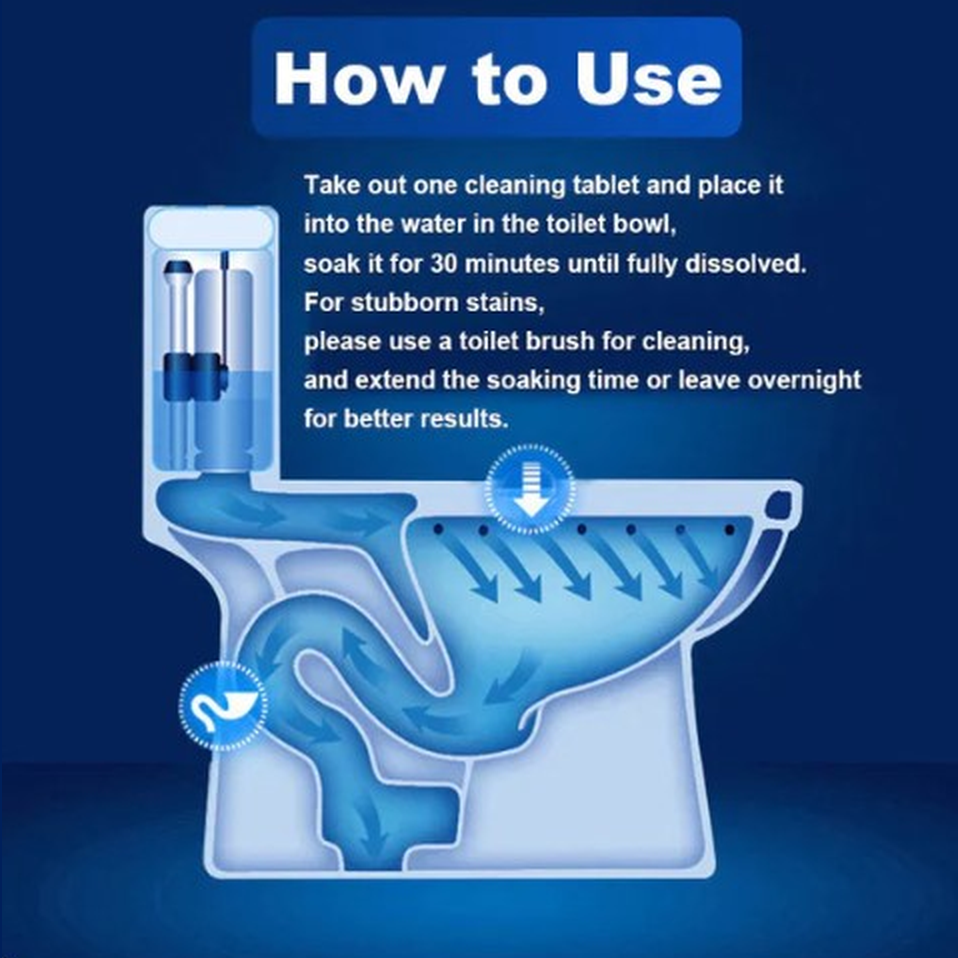 How to Use

Take out one cleaning tablet and place it into the water in the toilet bowl, soak it for 30 minutes until fully dissolved. For stubborn stains, please use a toilet brush for cleaning, and extend the soaking time or leave overnight for better results.